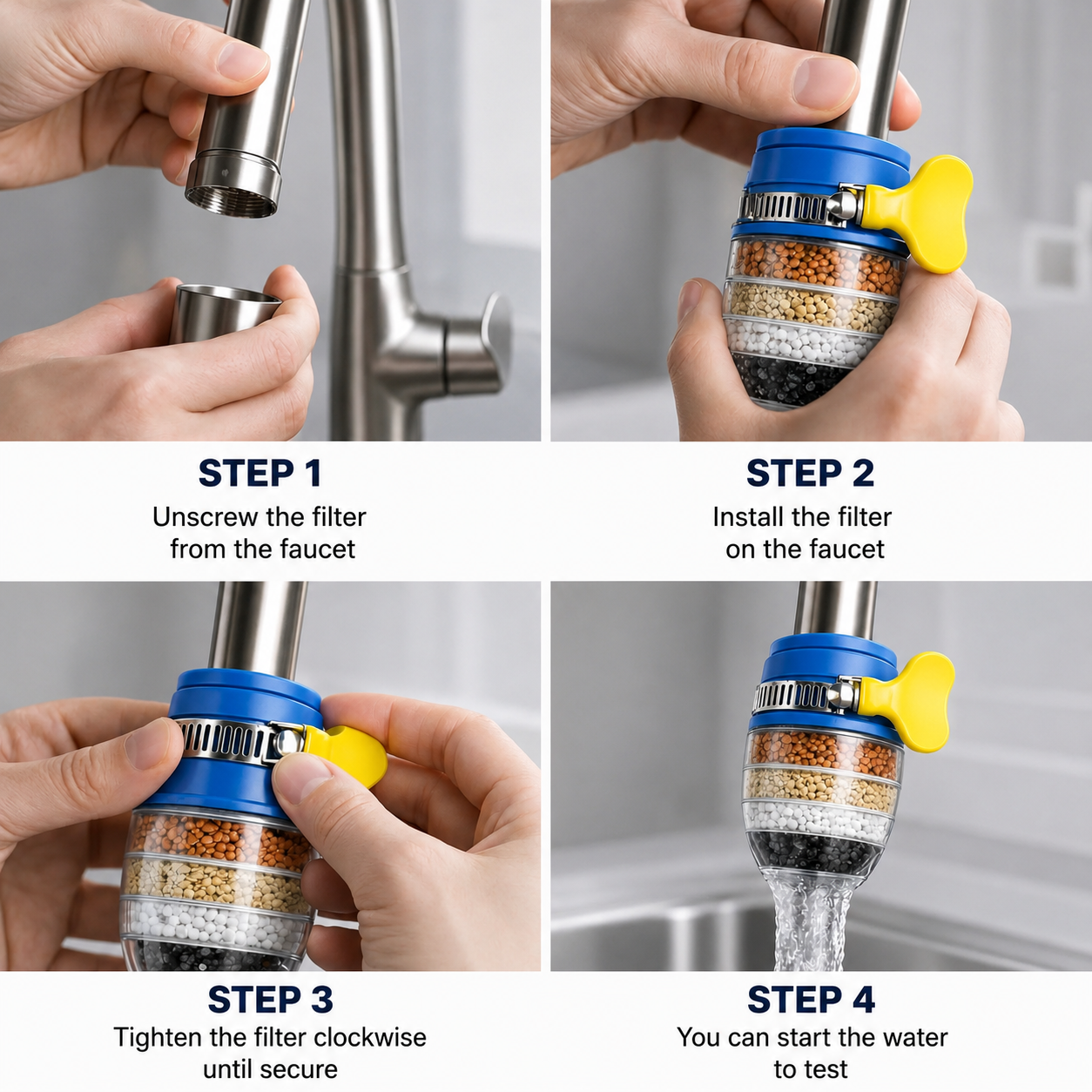 STEP 1
Unscrew the filter from the faucet

STEP 2
Install the filter on the faucet

STEP 3
Tighten the filter clockwise until secure

STEP 4
You can start the water to test