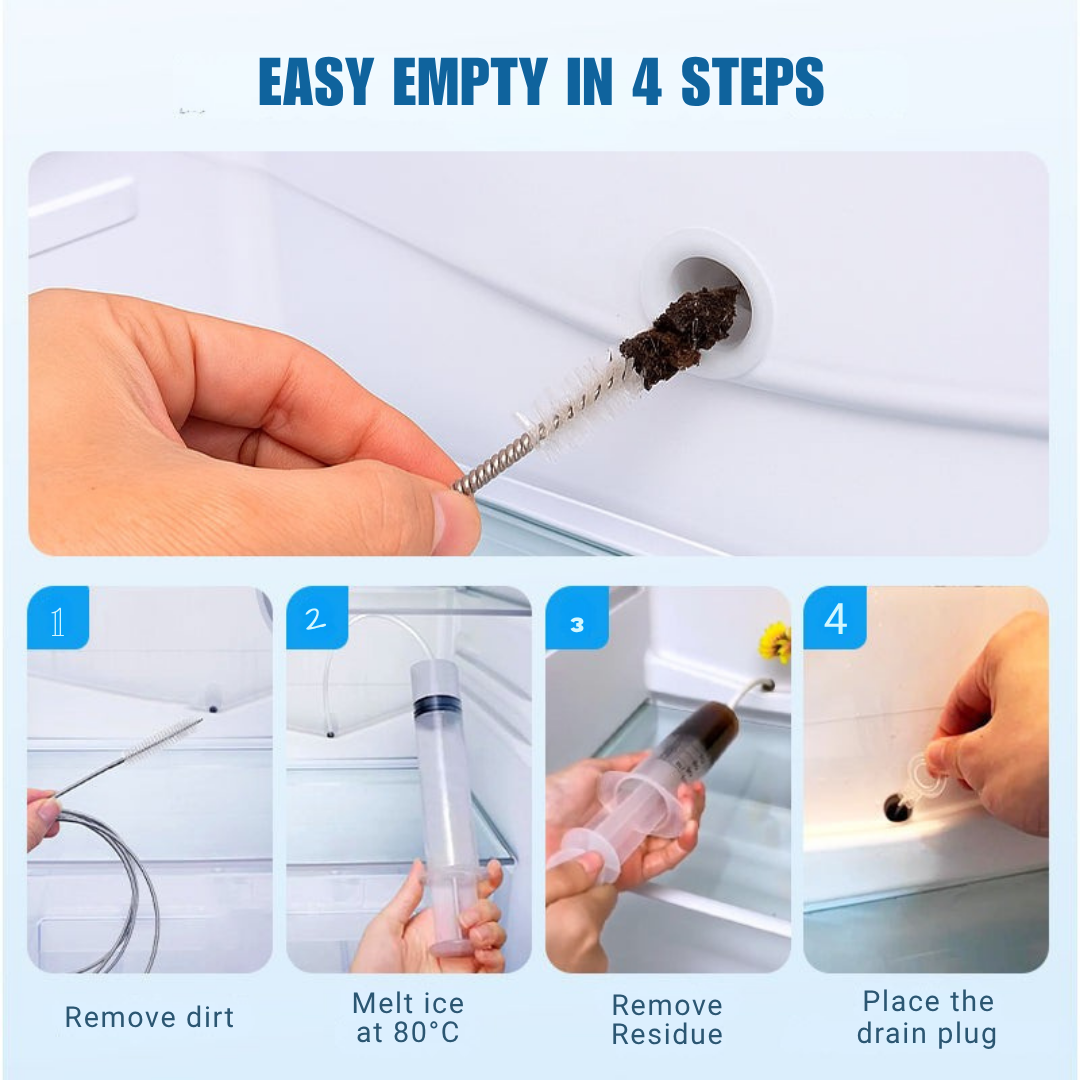 EASY EMPTY IN 4 STEPS

1
Remove dirt

2
Melt ice at 80°C

3
Remove Residue

4
Place the drain plug